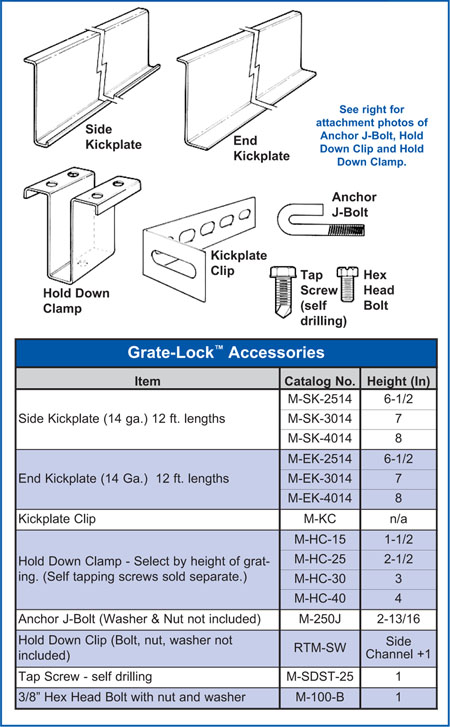 Side Kickplate

End Kickplate

See right for attachment photos of Anchor J-Bolt, Hold Down Clip and Hold Down Clamp.

Hold Down Clamp

Kickplate Clip

Anchor J-Bolt

Tap Screw (self drilling)

Hex Head Bolt

Grate-Lock™ Accessories

| Item | Catalog No. | Height (In) |
|---|---|---|
| Side Kickplate (14 ga.) 12 ft. lengths | M-SK-2514 | 6-1/2 |
| | M-SK-3014 | 7 |
| | M-SK-4014 | 8 |
| End Kickplate (14 Ga.) 12 ft. lengths | M-EK-2514 | 6-1/2 |
| | M-EK-3014 | 7 |
| | M-EK-4014 | 8 |
| Kickplate Clip | M-KC | n/a |
| Hold Down Clamp - Select by height of grating. (Self tapping screws sold separate.) | M-HC-15 | 1-1/2 |
| | M-HC-25 | 2-1/2 |
| | M-HC-30 | 3 |
| | M-HC-40 | 4 |
| Anchor J-Bolt (Washer & Nut not included) | M-250J | 2-13/16 |
| Hold Down Clip (Bolt, nut, washer not included) | RTM-SW | Side Channel +1 |
| Tap Screw - self drilling | M-SDST-25 | 1 |
| 3/8" Hex Head Bolt with nut and washer | M-100-B | 1 |