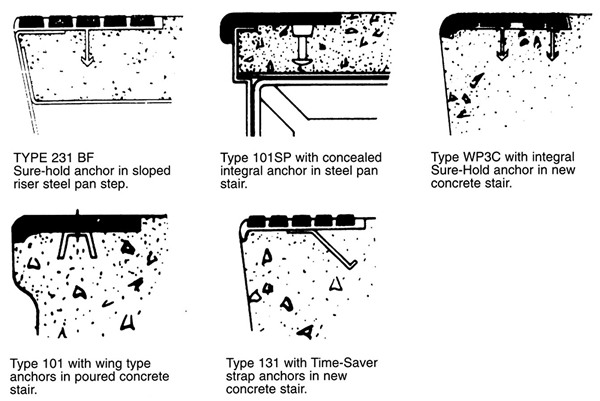 TYPE 231 BF
Sure-hold anchor in sloped riser steel pan step.

Type 101SP with concealed integral anchor in steel pan stair.

Type WP3C with integral Sure-Hold anchor in new concrete stair.

Type 101 with wing type anchors in poured concrete stair.

Type 131 with Time-Saver strap anchors in new concrete stair.